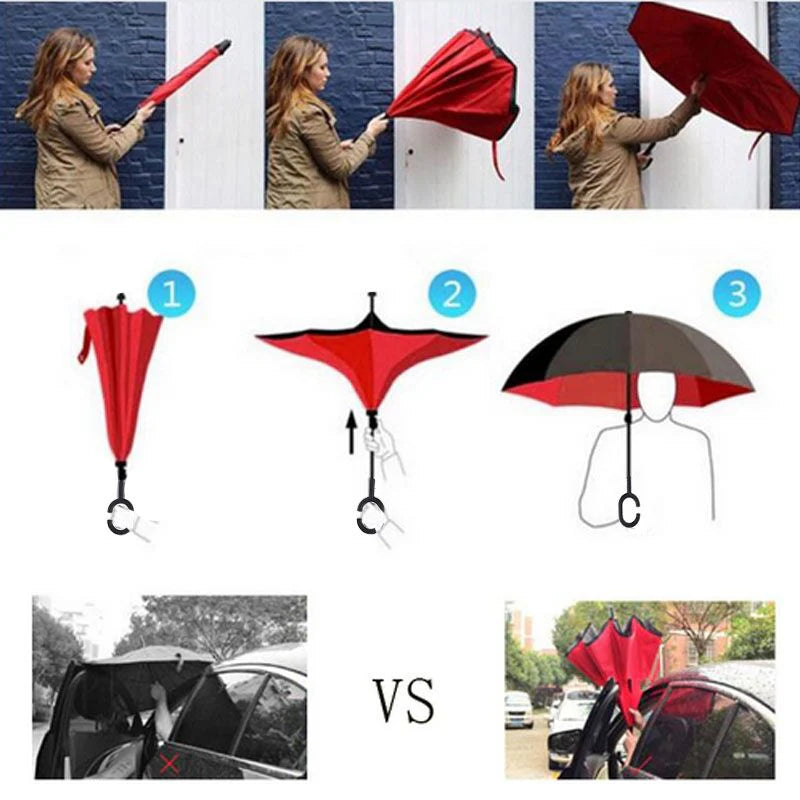 1

2

3

VS