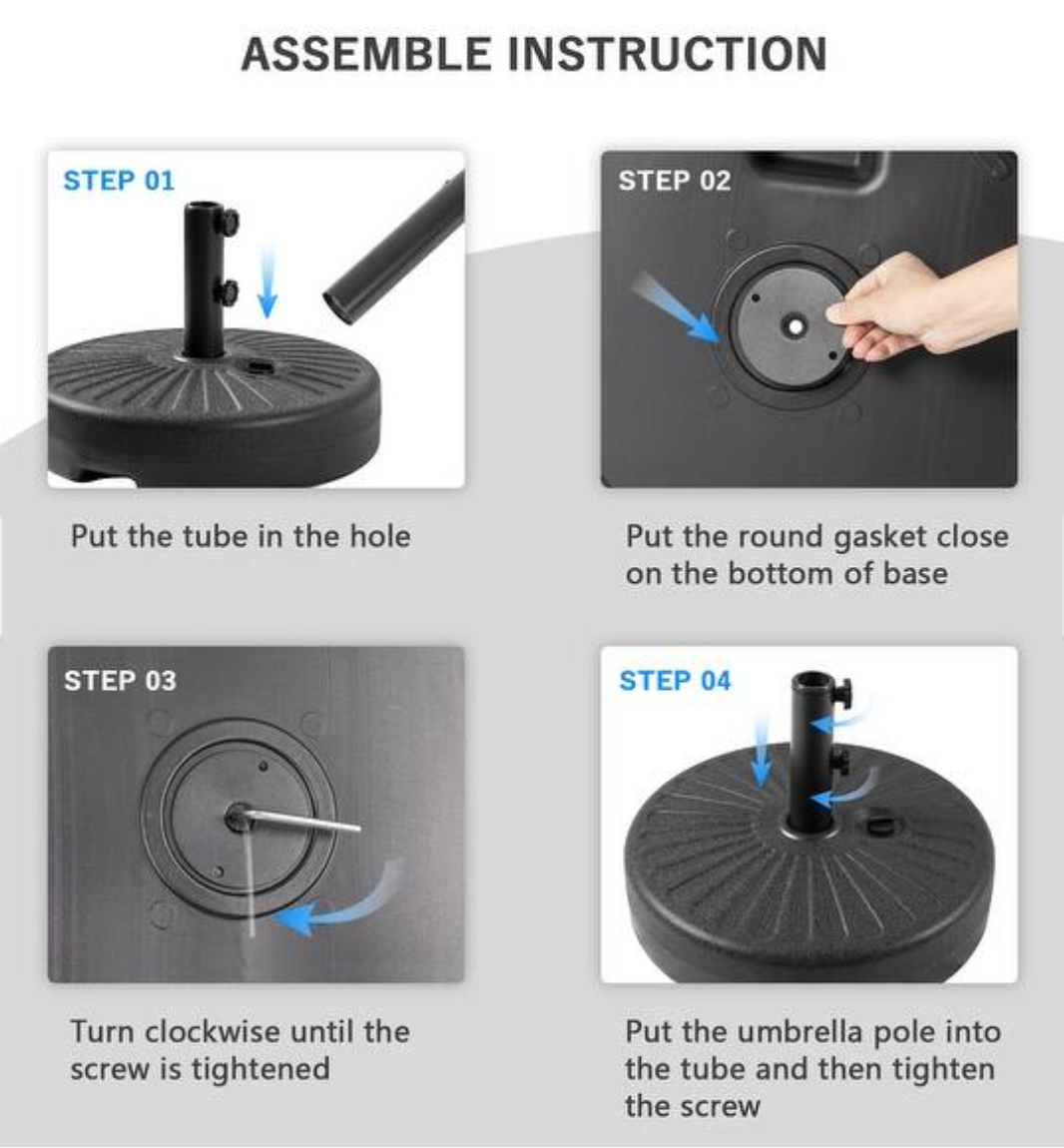 ASSEMBLE INSTRUCTION

STEP 01

Put the tube in the hole

STEP 02

Put the round gasket close on the bottom of base

STEP 03

Turn clockwise until the screw is tightened

STEP 04

Put the umbrella pole into the tube and then tighten the screw